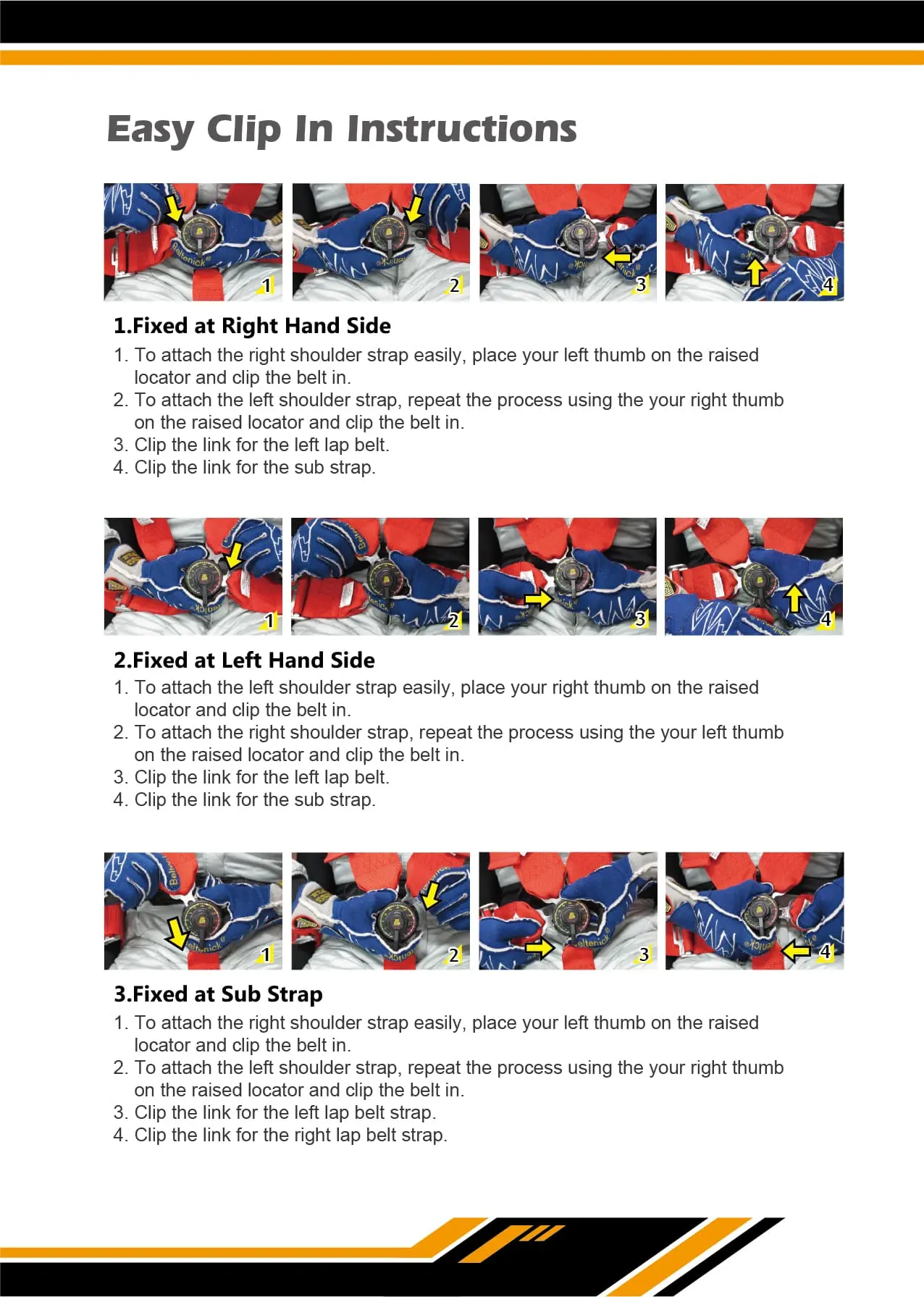 Easy Clip In Instructions

1 2 3 4

1.Fixed at Right Hand Side

1. To attach the right shoulder strap easily, place your left thumb on the raised locator and clip the belt in.
2. To attach the left shoulder strap, repeat the process using the your right thumb on the raised locator and clip the belt in.
3. Clip the link for the left lap belt.
4. Clip the link for the sub strap.

1 2 3 4

2.Fixed at Left Hand Side

1. To attach the left shoulder strap easily, place your right thumb on the raised locator and clip the belt in.
2. To attach the right shoulder strap, repeat the process using the your left thumb on the raised locator and clip the belt in.
3. Clip the link for the left lap belt.
4. Clip the link for the sub strap.

1 2 3 4

3.Fixed at Sub Strap

1. To attach the right shoulder strap easily, place your left thumb on the raised locator and clip the belt in.
2. To attach the left shoulder strap, repeat the process using the your right thumb on the raised locator and clip the belt in.
3. Clip the link for the left lap belt strap.
4. Clip the link for the right lap belt strap.